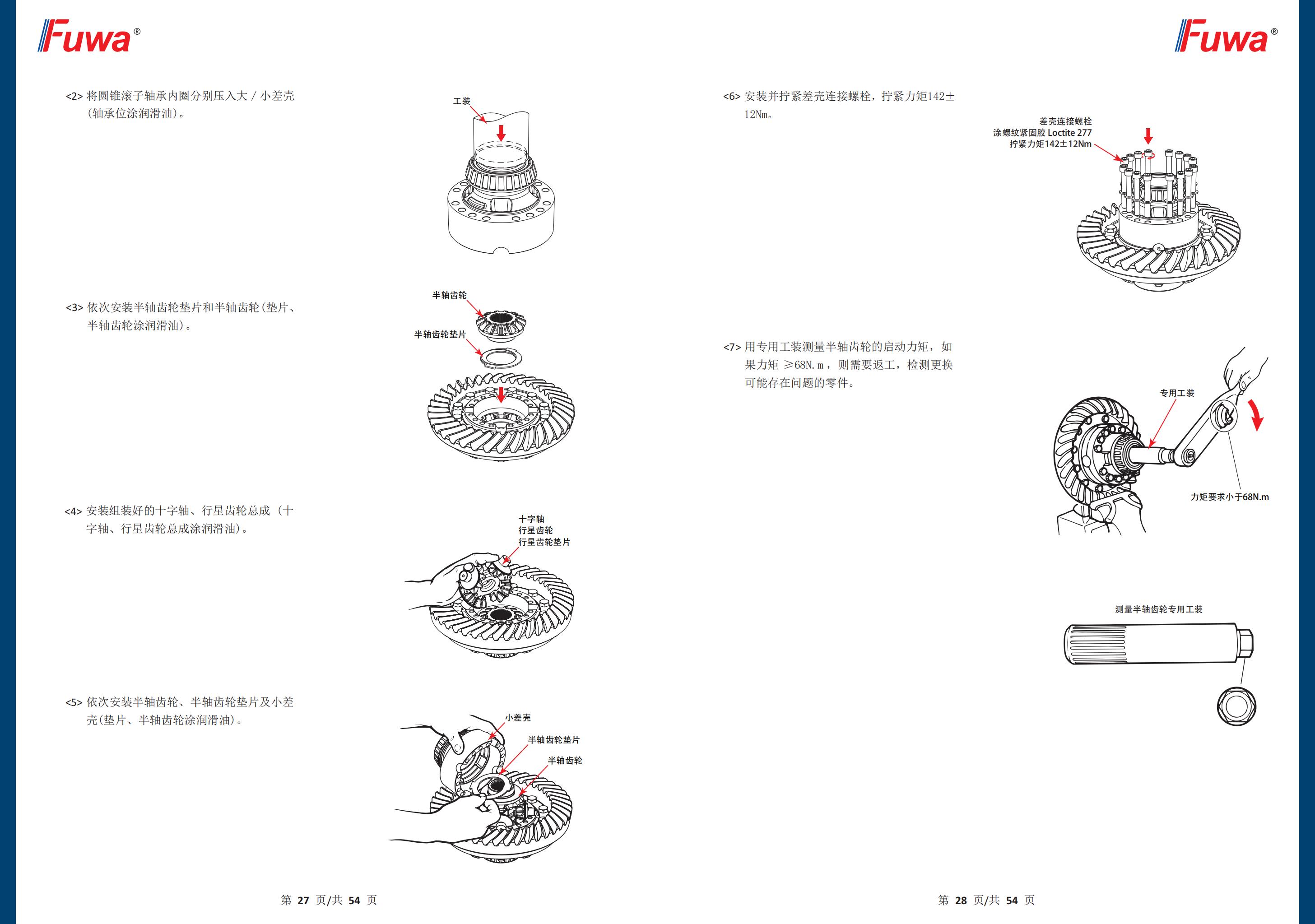 Fuwa®

<2> 将圆锥滚子轴承内圈分别压入大 / 小差壳（轴承位涂润滑油）。

工装

<3> 依次安装半轴齿轮垫片和半轴齿轮(垫片、半轴齿轮涂润滑油)。

半轴齿轮

半轴齿轮垫片

<4> 安装组装好的十字轴、行星齿轮总成（十字轴、行星齿轮总成涂润滑油)。

十字轴
行星齿轮
行星齿轮垫片

<5> 依次安装半轴齿轮、半轴齿轮垫片及小差壳(垫片、半轴齿轮涂润滑油)。

小差壳

半轴齿轮垫片

半轴齿轮

第 27 页/共 54 页

Fuwa®

<6> 安装并拧紧差壳连接螺栓，拧紧力矩142±12Nm。

差壳连接螺栓
涂螺纹紧固胶 Loctite 277
拧紧力矩142±12Nm

<7> 用专用工装测量半轴齿轮的启动力矩，如果力矩 ≥68N.m，则需要返工，检测更换可能存在问题的零件。

专用工装

力矩要求小于68N.m

测量半轴齿轮专用工装

第 28 页/共 54 页